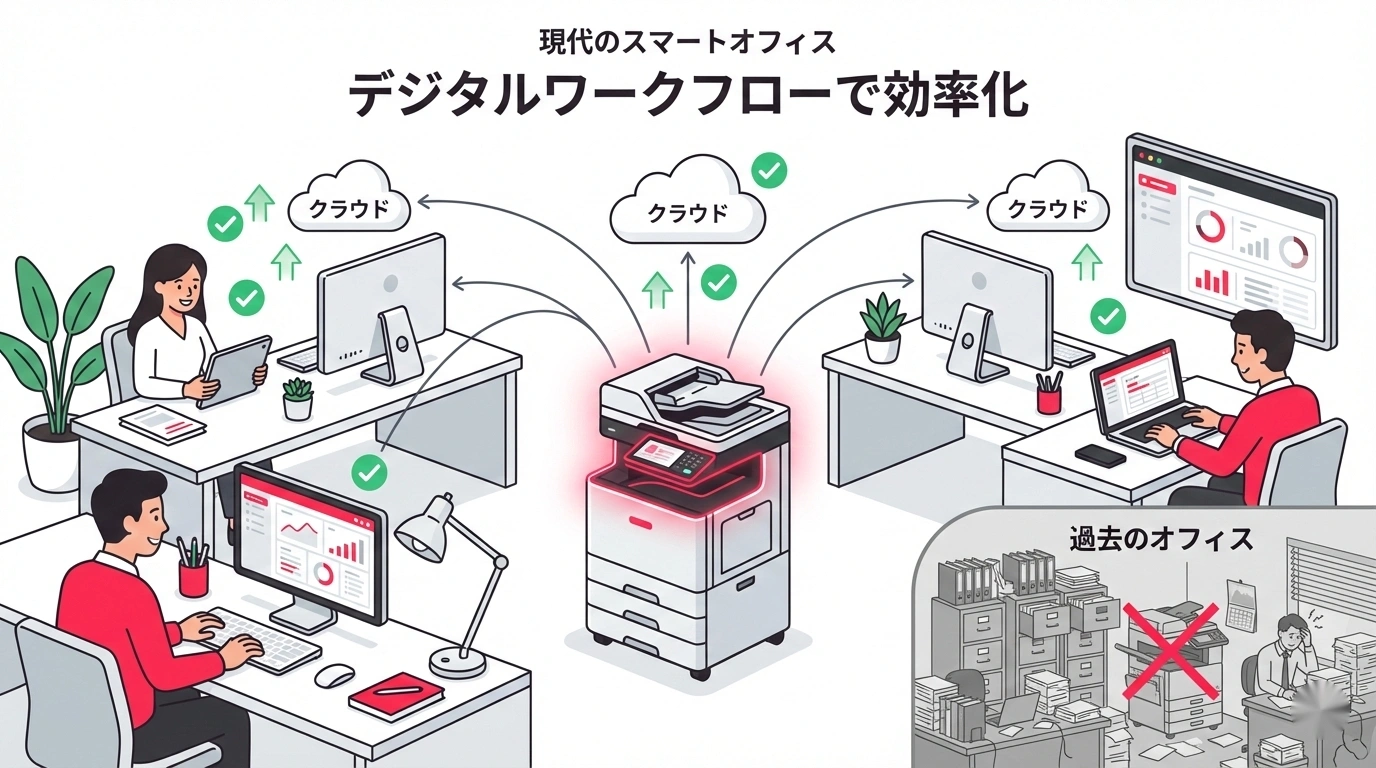 現代のスマートオフィス
デジタルワークフローで効率化

クラウド

クラウド

クラウド

過去のオフィス