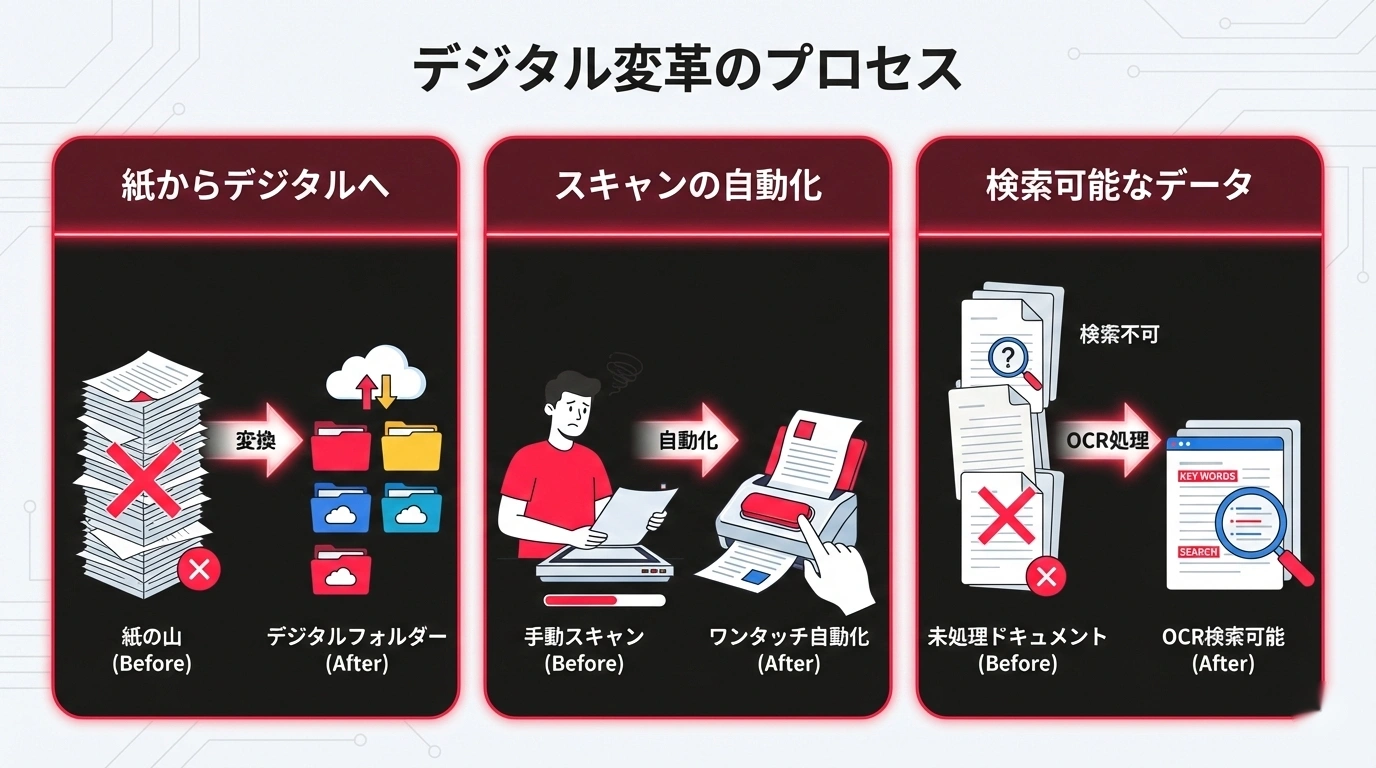 デジタル変革のプロセス

紙からデジタルへ

変換

紙の山
(Before)

デジタルフォルダー
(After)

スキャンの自動化

自動化

手動スキャン
(Before)

ワンタッチ自動化
(After)

検索可能なデータ

検索不可

OCR処理

KEY WORDS

SEARCH

未処理ドキュメント
(Before)

OCR検索可能
(After)