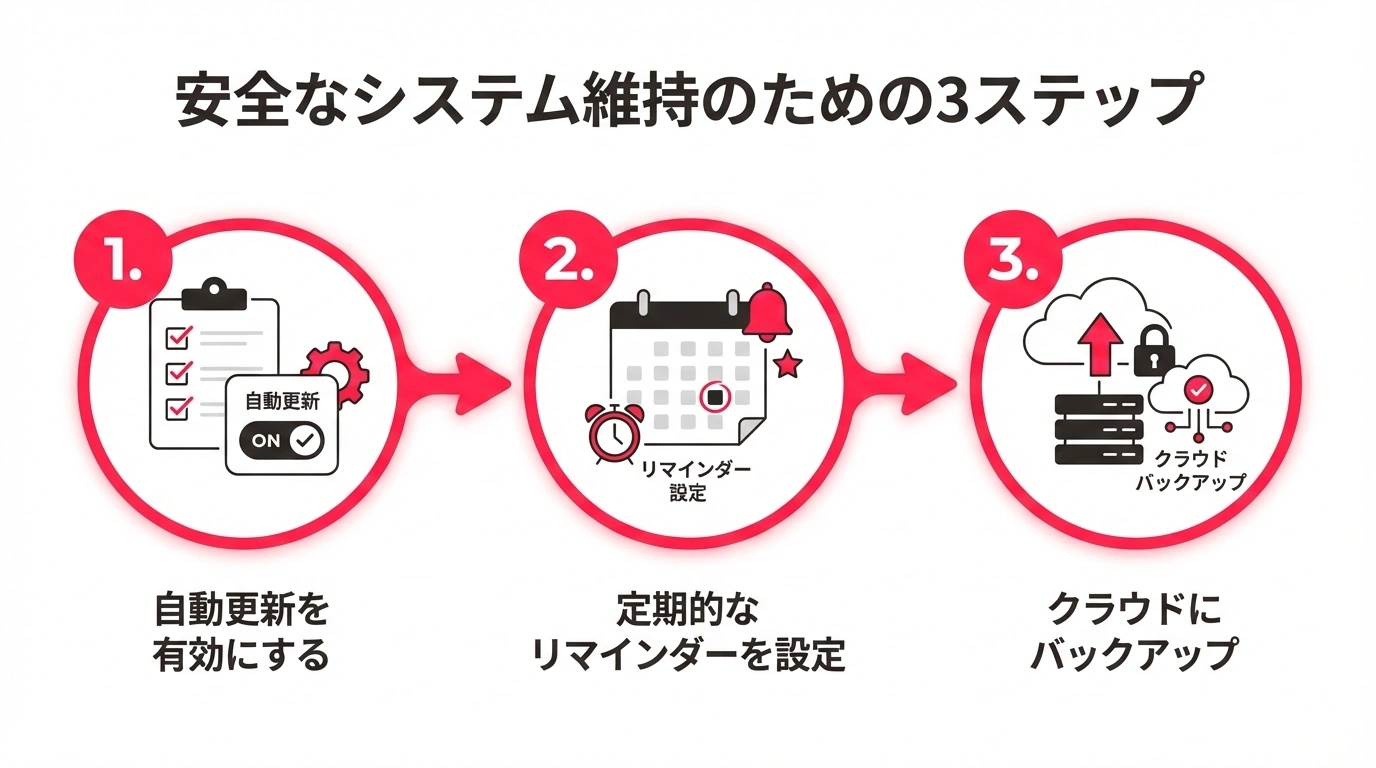 安全なシステム維持のための3ステップ

1.

自動更新

ON

自動更新を有効にする

2.

リマインダー設定

定期的なリマインダーを設定

3.

クラウドバックアップ

クラウドにバックアップ