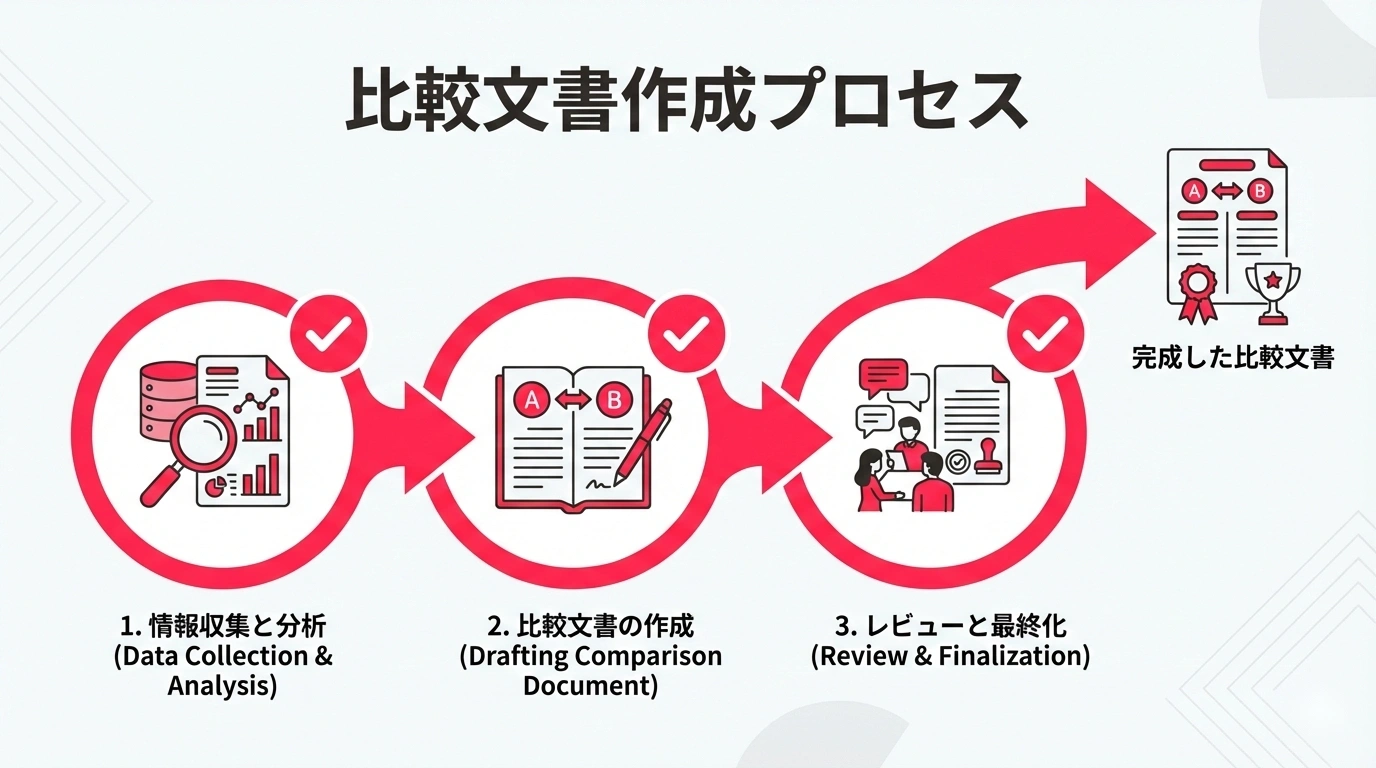 比較文書作成プロセス

A B

完成した比較文書

A B

1. 情報収集と分析 (Data Collection & Analysis)

2. 比較文書の作成 (Drafting Comparison Document)

3. レビューと最終化 (Review & Finalization)